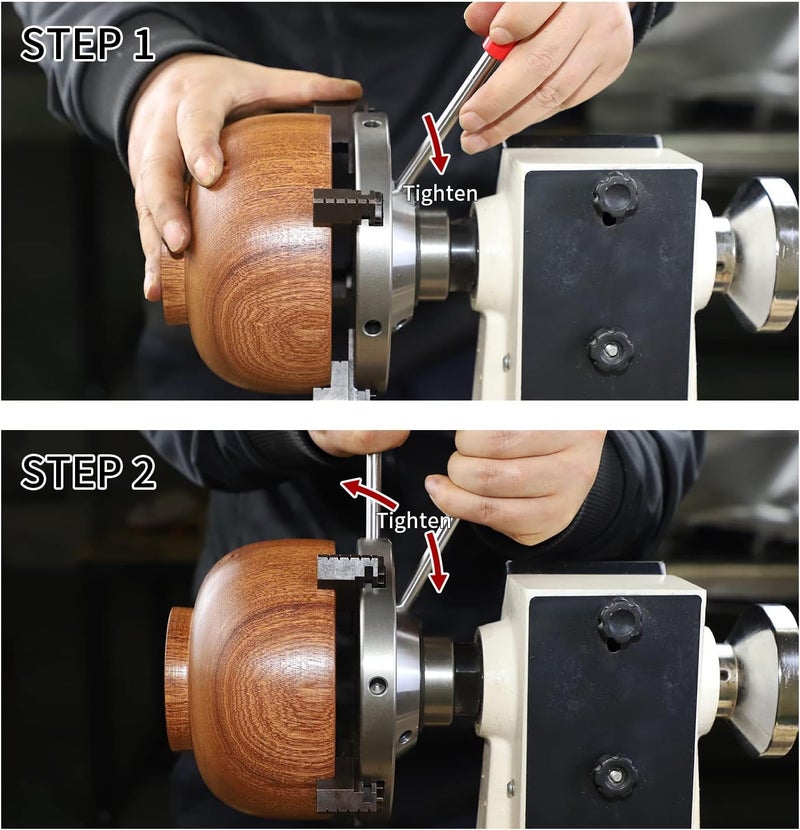 STEP 1

Tighten

STEP 2

Tighten